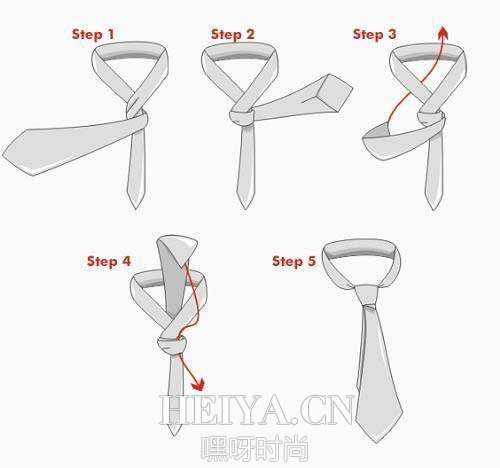 Step 1

Step 2

Step 3

Step 4

Step 5

HEIYA.CN
嘿呀时尚